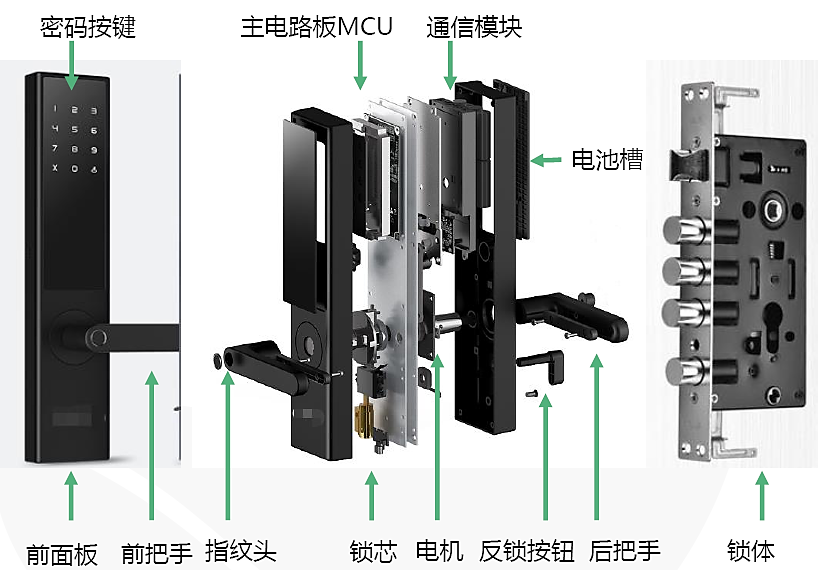 密码按键

主电路板MCU

通信模块

电池槽

1 2 3
4 5 6
7 8 9
X 0

前面板

前把手

指纹头

锁芯

电机

反锁按钮

后把手

锁体